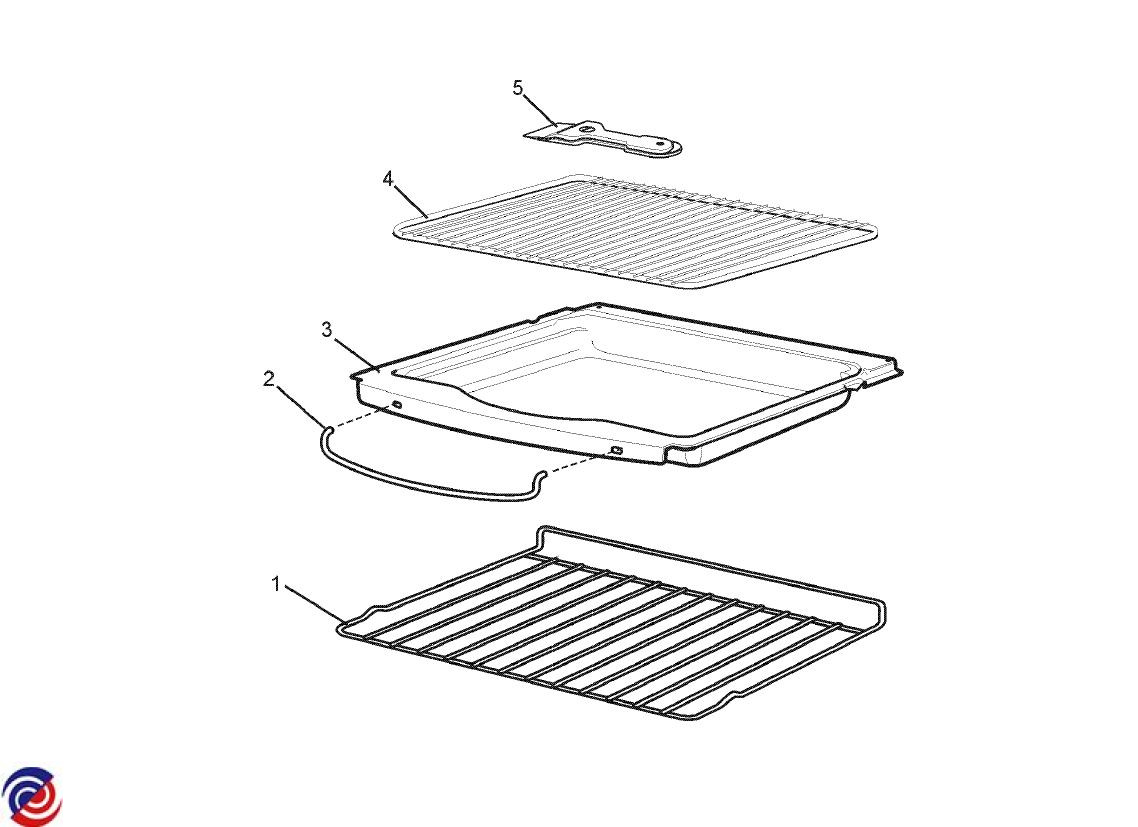 5
4
3
2
1